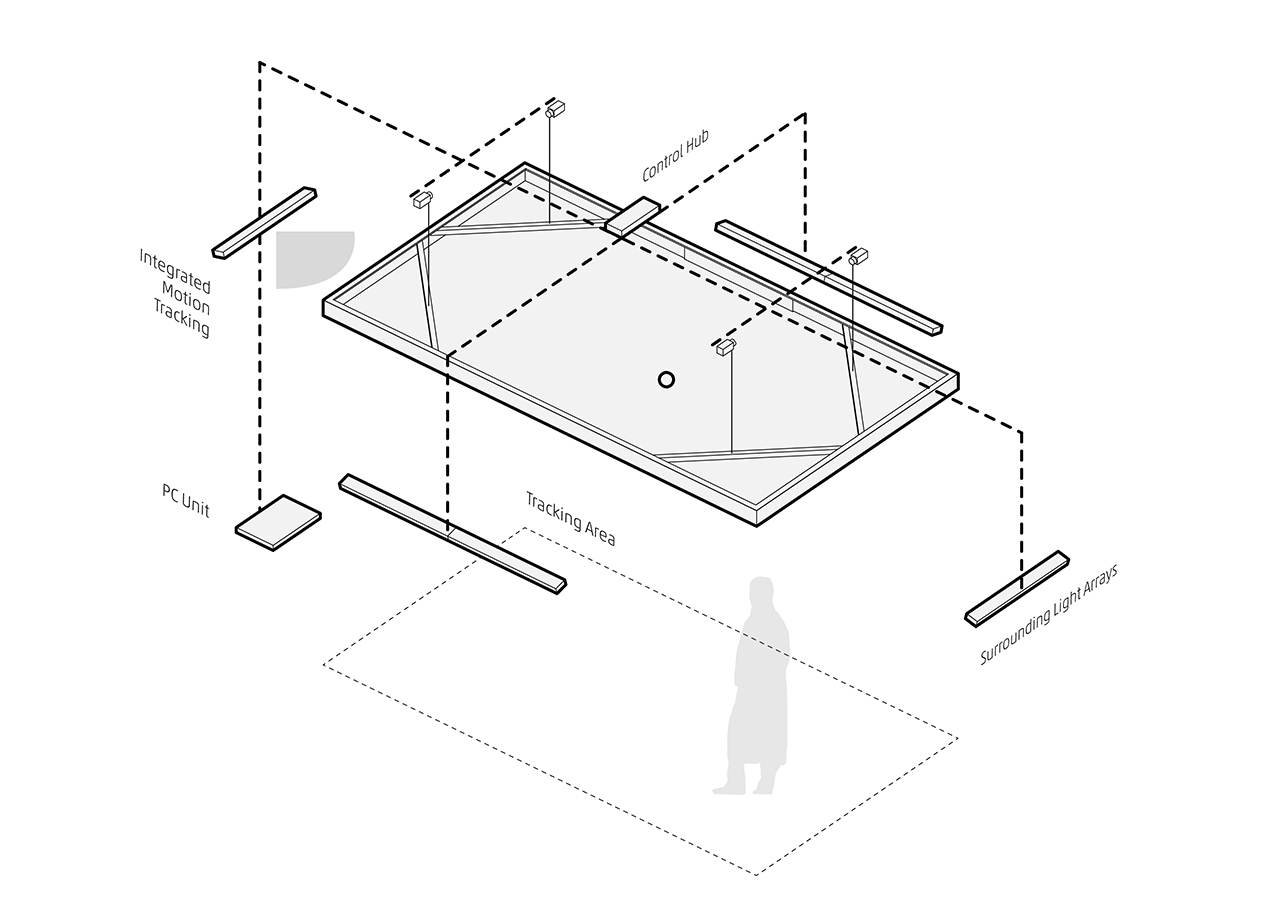 Control Hub

Integrated Motion Tracking

PC Unit

Tracking Area

Surrounding Light Arrays